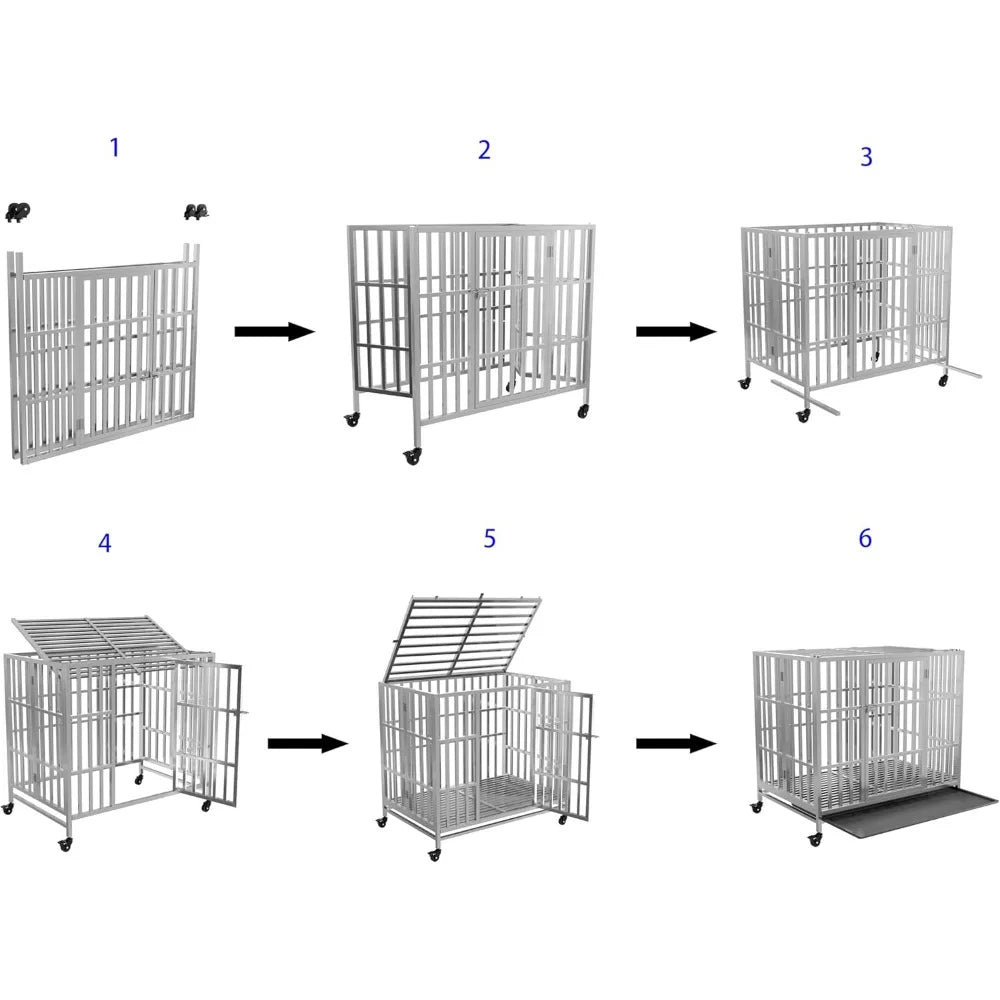 1

2

3

4

5

6