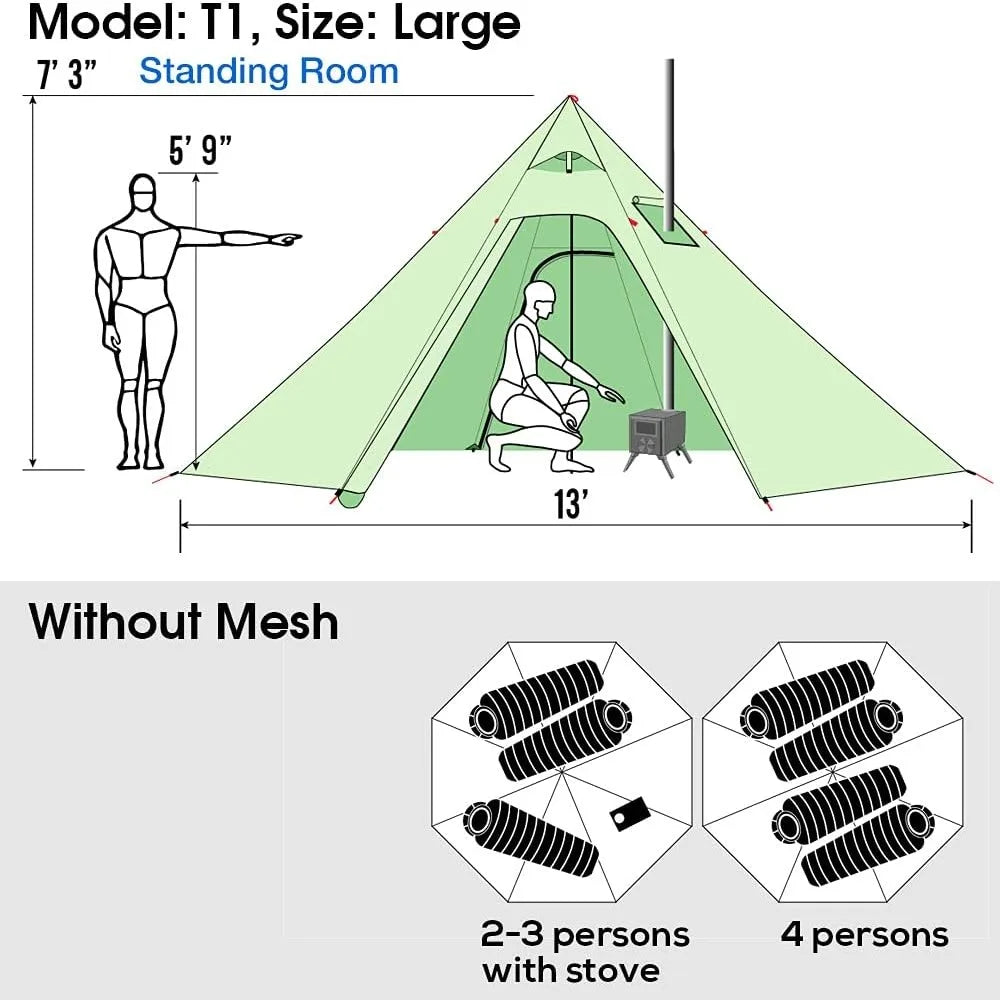 Model: T1, Size: Large

7' 3" Standing Room

5' 9"

13'

Without Mesh

2-3 persons with stove

4 persons